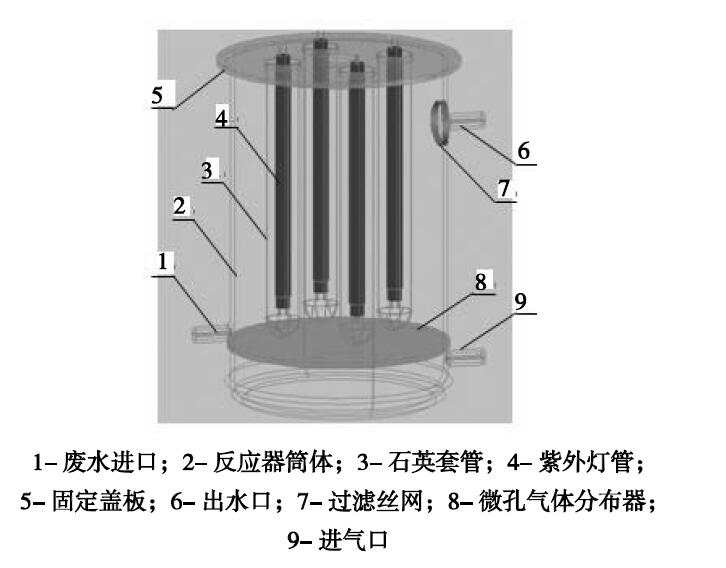 5
4
3
2
1
6
7
8
9

1– 废水进口；2– 反应器筒体；3– 石英套管；4– 紫外灯管；
5– 固定盖板；6– 出水口；7– 过滤丝网；8– 微孔气体分布器；
9– 进气口